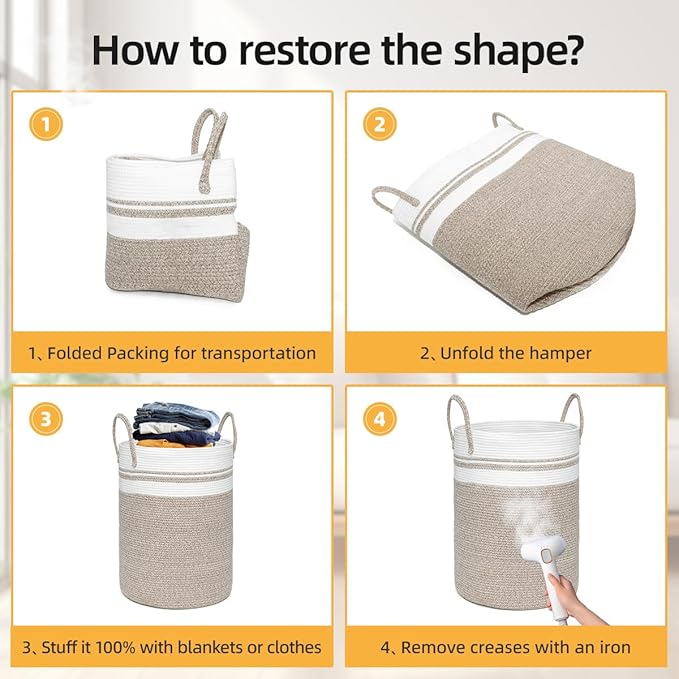 How to restore the shape?

1

1、Folded Packing for transportation

2

2、Unfold the hamper

3

3、Stuff it 100% with blankets or clothes

4

4、Remove creases with an iron