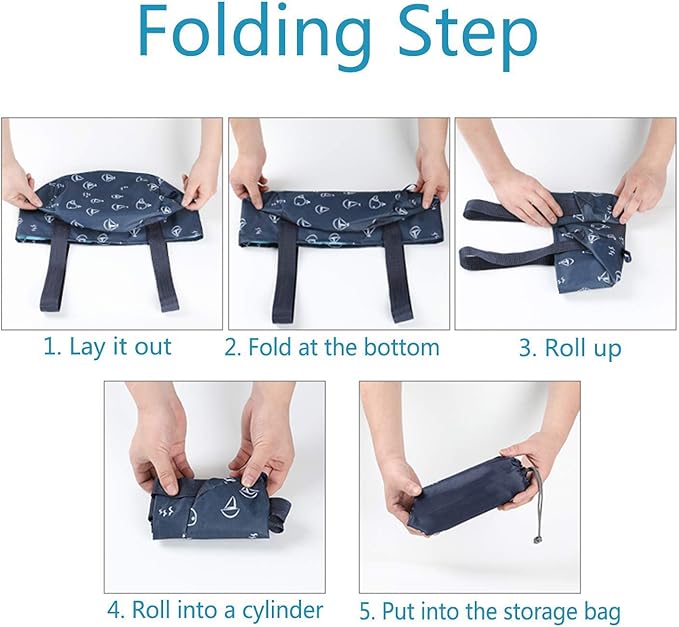 Folding Step

1. Lay it out

2. Fold at the bottom

3. Roll up

4. Roll into a cylinder

5. Put into the storage bag