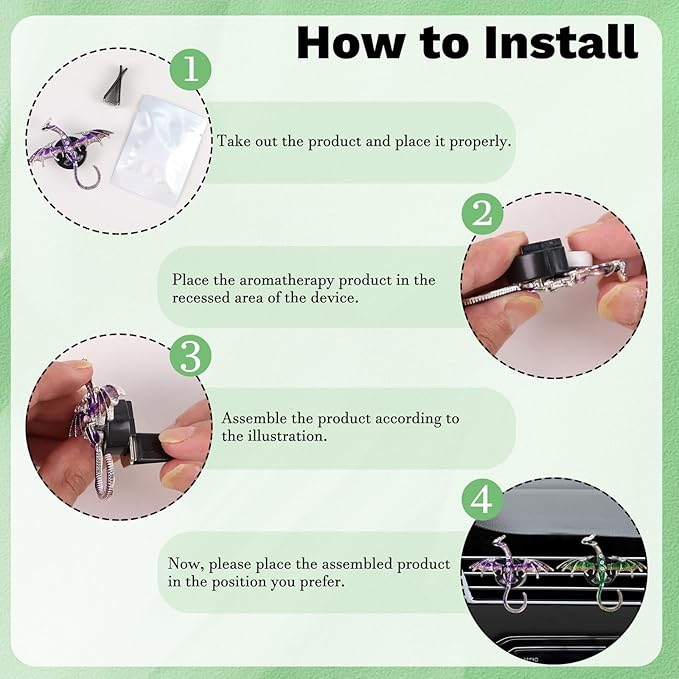 How to Install

1

Take out the product and place it properly.

2

Place the aromatherapy product in the recessed area of the device.

3

Assemble the product according to the illustration.

4

Now, please place the assembled product in the position you prefer.