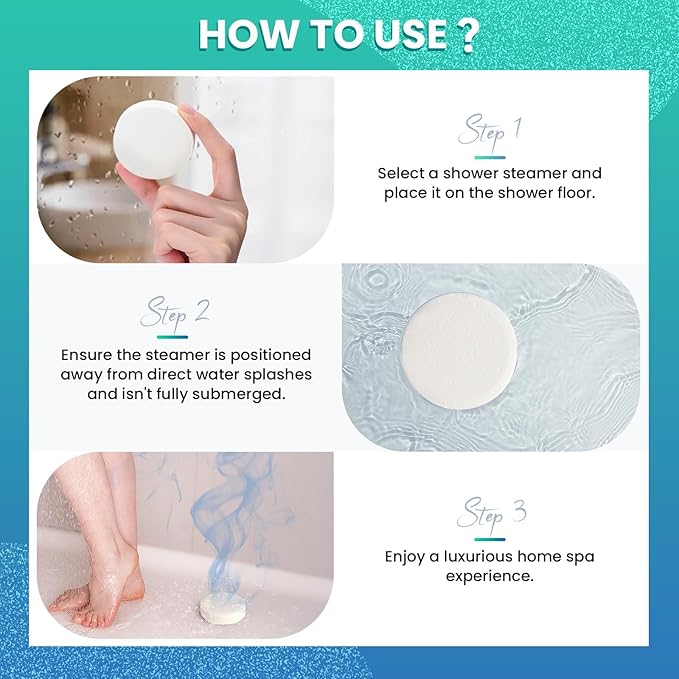 HOW TO USE ?

Step 1

Select a shower steamer and place it on the shower floor.

Step 2

Ensure the steamer is positioned away from direct water splashes and isn't fully submerged.

Step 3

Enjoy a luxurious home spa experience.