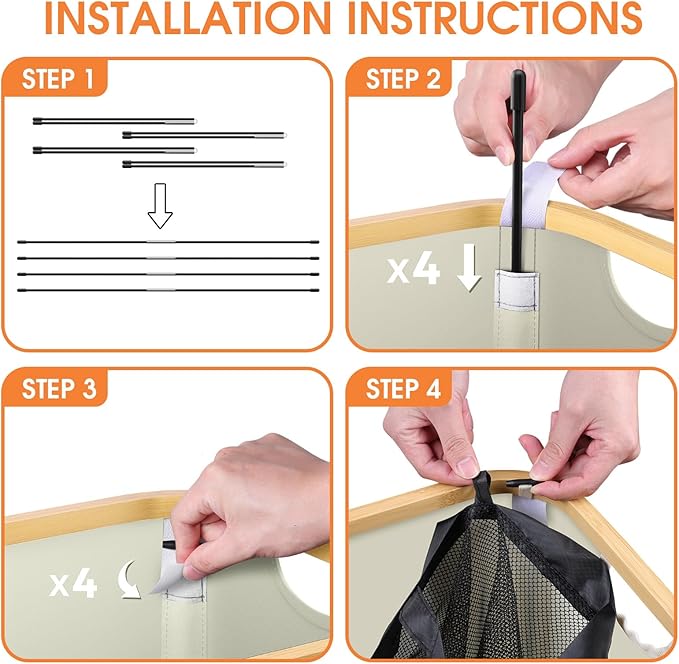 INSTALLATION INSTRUCTIONS

STEP 1

STEP 2

x4

STEP 3

x4

STEP 4