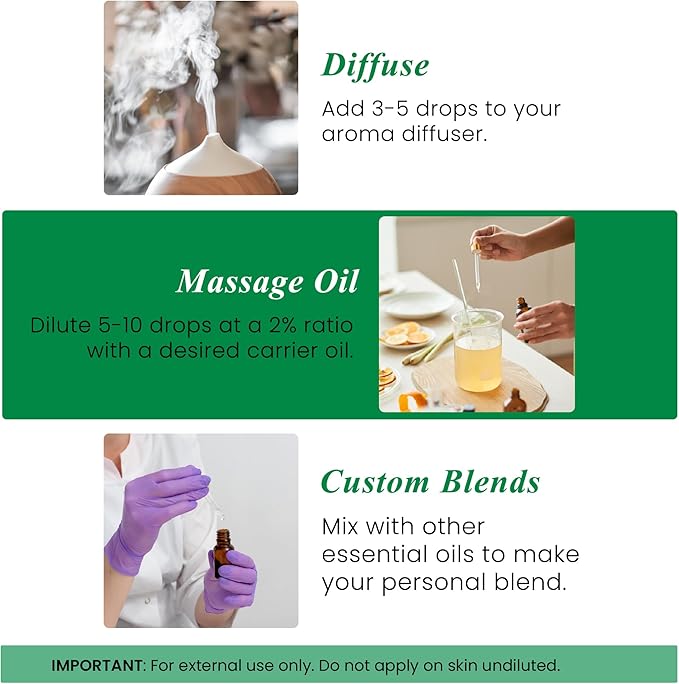 Diffuse

Add 3-5 drops to your aroma diffuser.

Massage Oil

Dilute 5-10 drops at a 2% ratio with a desired carrier oil.

Custom Blends

Mix with other essential oils to make your personal blend.

IMPORTANT: For external use only. Do not apply on skin undiluted.