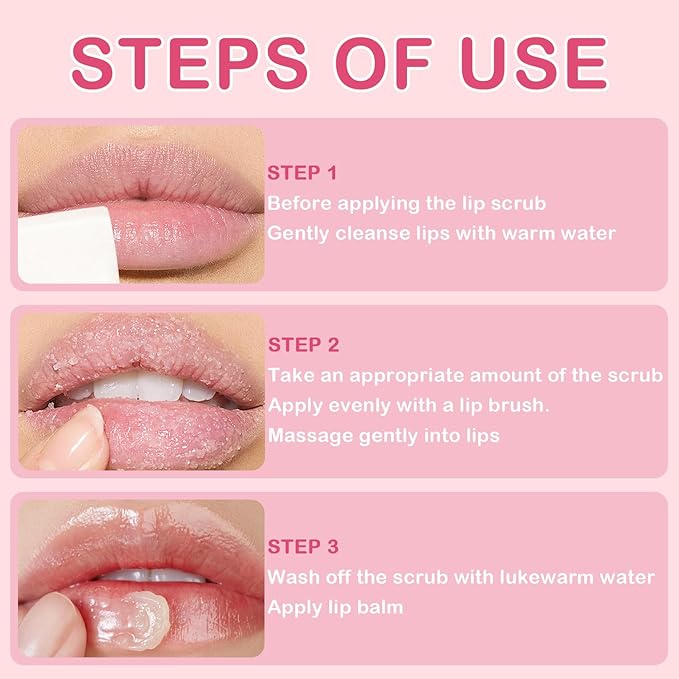 STEPS OF USE

STEP 1
Before applying the lip scrub
Gently cleanse lips with warm water

STEP 2
Take an appropriate amount of the scrub
Apply evenly with a lip brush.
Massage gently into lips

STEP 3
Wash off the scrub with lukewarm water
Apply lip balm