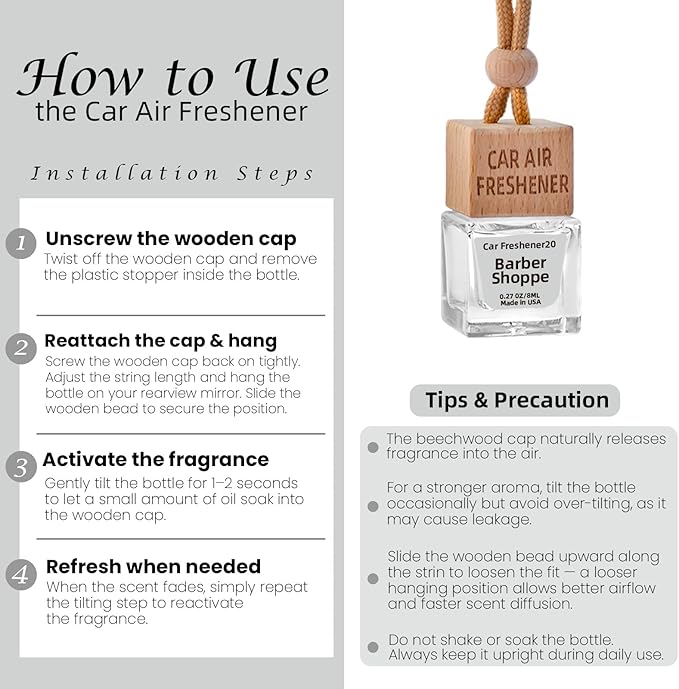 How to Use
the Car Air Freshener

Installation Steps

1 Unscrew the wooden cap
Twist off the wooden cap and remove the plastic stopper inside the bottle.

2 Reattach the cap & hang
Screw the wooden cap back on tightly. Adjust the string length and hang the bottle on your rearview mirror. Slide the wooden bead to secure the position.

3 Activate the fragrance
Gently tilt the bottle for 1–2 seconds to let a small amount of oil soak into the wooden cap.

4 Refresh when needed
When the scent fades, simply repeat the tilting step to reactivate the fragrance.

CAR AIR FRESHENER

Car Freshener20
Barber Shoppe
0.27 OZ/8ML
Made in USA

Tips & Precaution

The beechwood cap naturally releases fragrance into the air.

For a stronger aroma, tilt the bottle occasionally but avoid over-tilting, as it may cause leakage.

Slide the wooden bead upward along the strin to loosen the fit — a looser hanging position allows better airflow and faster scent diffusion.

Do not shake or soak the bottle. Always keep it upright during daily use.