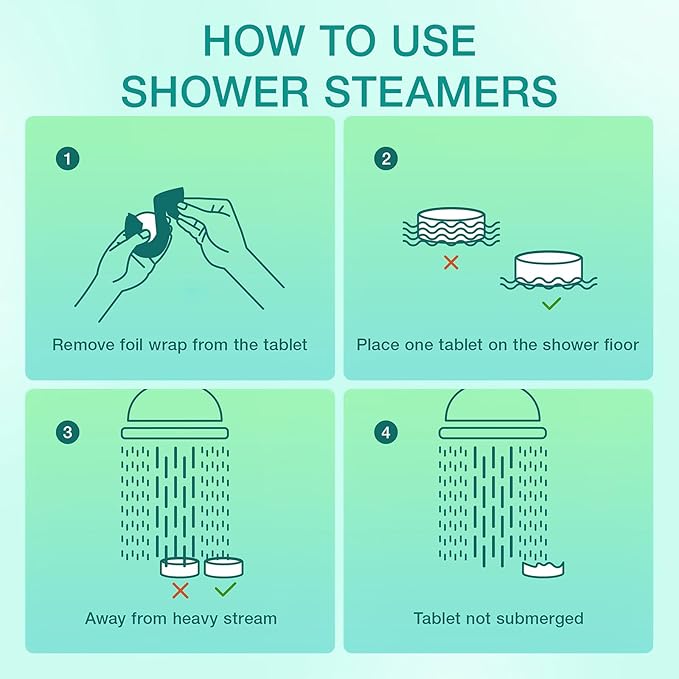 HOW TO USE
SHOWER STEAMERS

1

Remove foil wrap from the tablet

2

Place one tablet on the shower floor

3

Away from heavy stream

4

Tablet not submerged