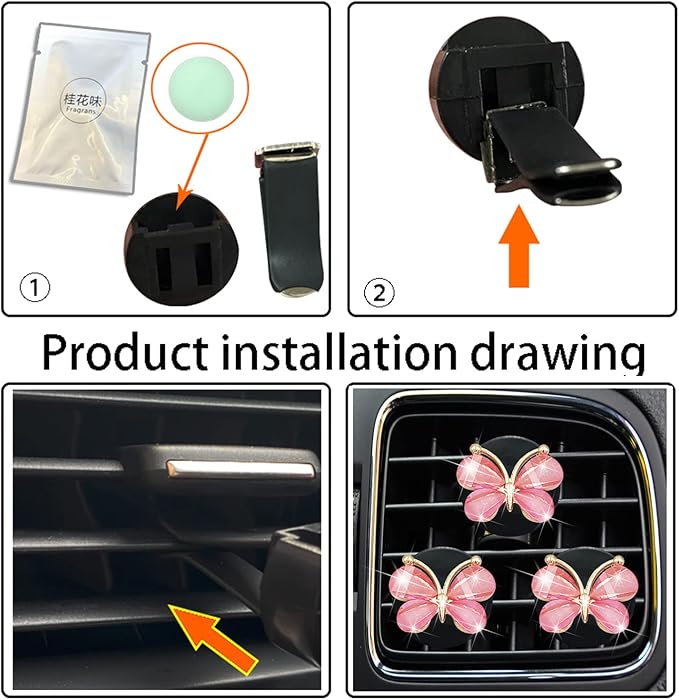 桂花味
Fragrans

①

②

Product installation drawing