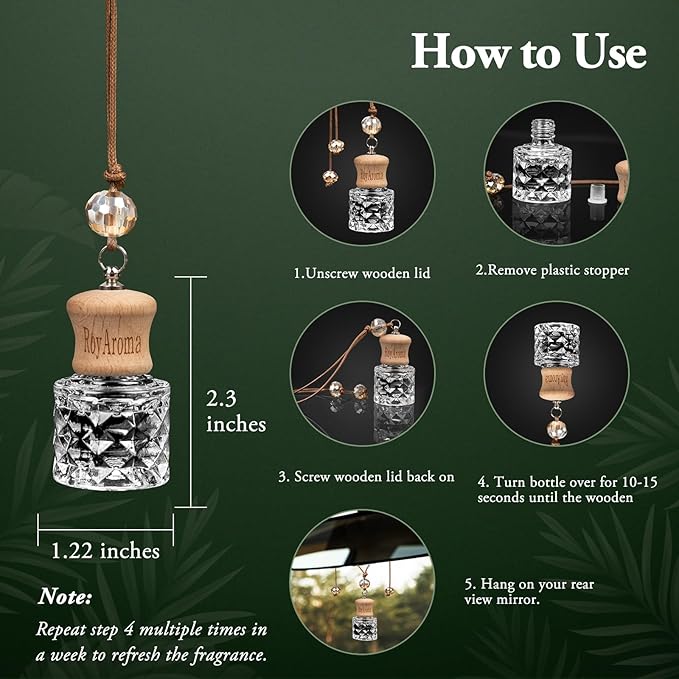 How to Use

RoyAroma

2.3 inches

1.22 inches

RoyAroma

1.Unscrew wooden lid

2.Remove plastic stopper

RoyAroma

3. Screw wooden lid back on

RoyAroma

4. Turn bottle over for 10-15 seconds until the wooden

5. Hang on your rear view mirror.

Note:

Repeat step 4 multiple times in a week to refresh the fragrance.