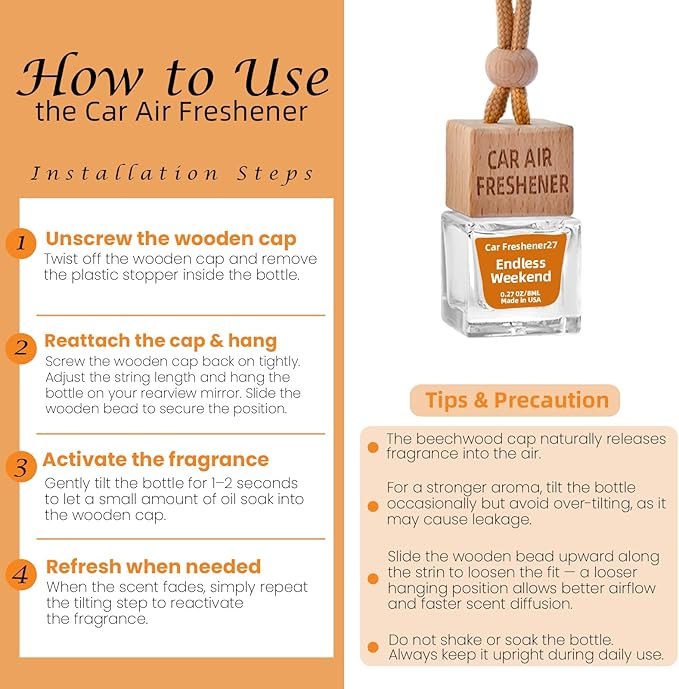 How to Use
the Car Air Freshener

Installation Steps

1 Unscrew the wooden cap
Twist off the wooden cap and remove the plastic stopper inside the bottle.

2 Reattach the cap & hang
Screw the wooden cap back on tightly. Adjust the string length and hang the bottle on your rearview mirror. Slide the wooden bead to secure the position.

3 Activate the fragrance
Gently tilt the bottle for 1–2 seconds to let a small amount of oil soak into the wooden cap.

4 Refresh when needed
When the scent fades, simply repeat the tilting step to reactivate the fragrance.

CAR AIR FRESHENER
Car Freshener27
Endless Weekend
0.27 OZ/8ML
Made in USA

Tips & Precaution

The beechwood cap naturally releases fragrance into the air.

For a stronger aroma, tilt the bottle occasionally but avoid over-tilting, as it may cause leakage.

Slide the wooden bead upward along the strin to loosen the fit — a looser hanging position allows better airflow and faster scent diffusion.

Do not shake or soak the bottle. Always keep it upright during daily use.