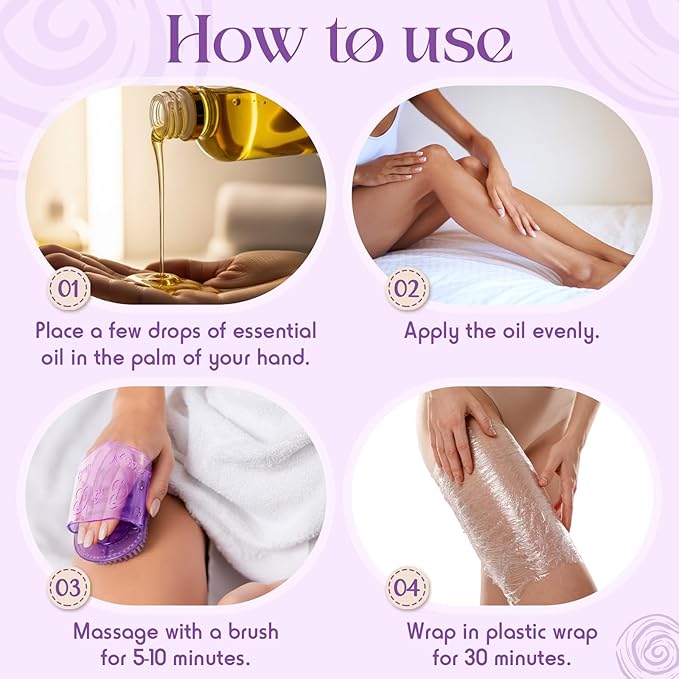 How to use

01
Place a few drops of essential oil in the palm of your hand.

02
Apply the oil evenly.

03
Massage with a brush for 5-10 minutes.

04
Wrap in plastic wrap for 30 minutes.