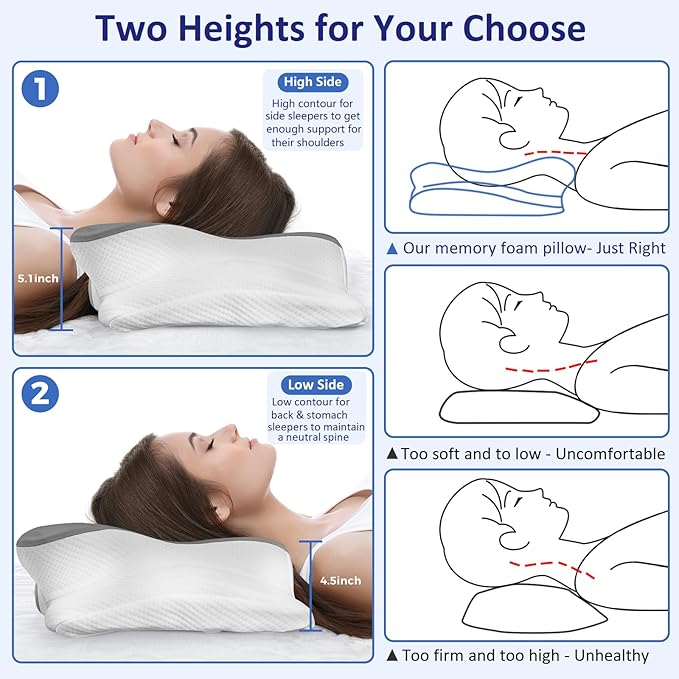 Two Heights for Your Choose

1

High Side

High contour for side sleepers to get enough support for their shoulders

5.1inch

2

Low Side

Low contour for back & stomach sleepers to maintain a neutral spine

4.5inch

▲ Our memory foam pillow- Just Right

▲ Too soft and to low - Uncomfortable

▲ Too firm and too high - Unhealthy