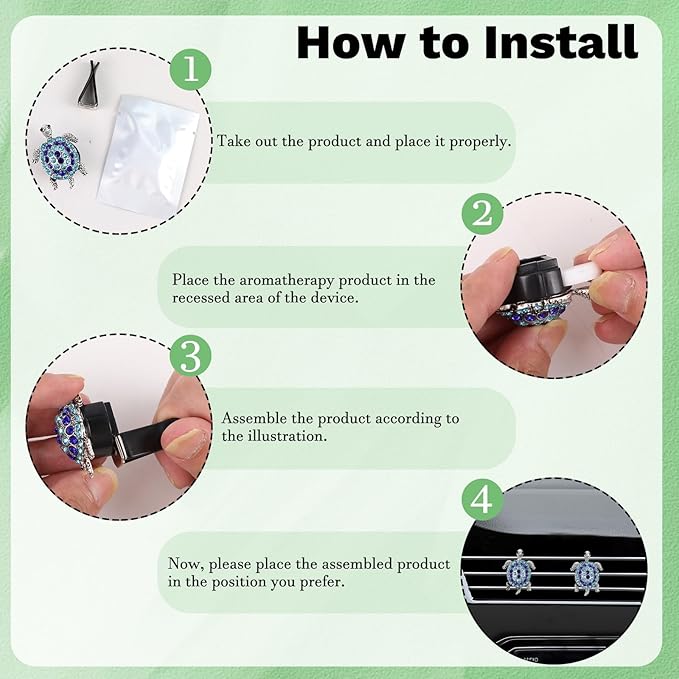 How to Install

1

Take out the product and place it properly.

2

Place the aromatherapy product in the recessed area of the device.

3

Assemble the product according to the illustration.

4

Now, please place the assembled product in the position you prefer.