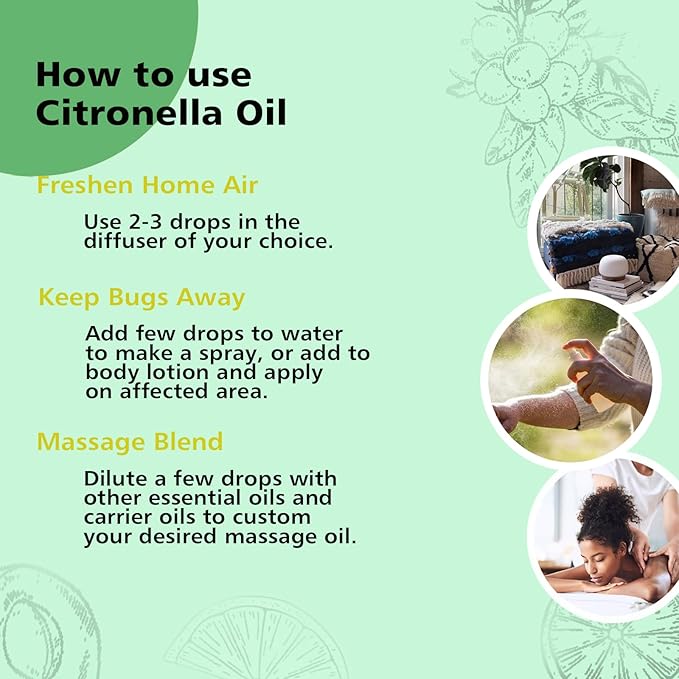 How to use Citronella Oil

Freshen Home Air

Use 2-3 drops in the diffuser of your choice.

Keep Bugs Away

Add few drops to water to make a spray, or add to body lotion and apply on affected area.

Massage Blend

Dilute a few drops with other essential oils and carrier oils to custom your desired massage oil.