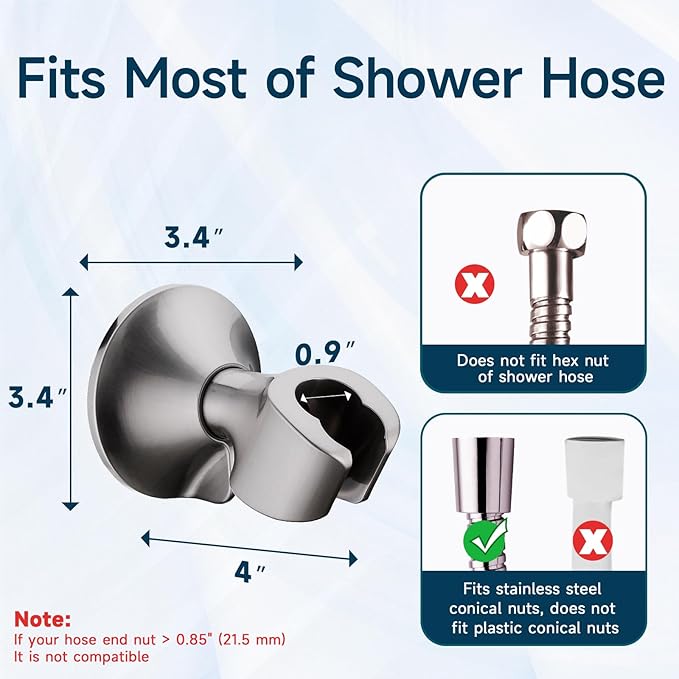 Fits Most of Shower Hose

3.4″

3.4″

0.9″

4″

Does not fit hex nut of shower hose

Fits stainless steel conical nuts, does not fit plastic conical nuts

Note:
If your hose end nut > 0.85" (21.5 mm)
It is not compatible