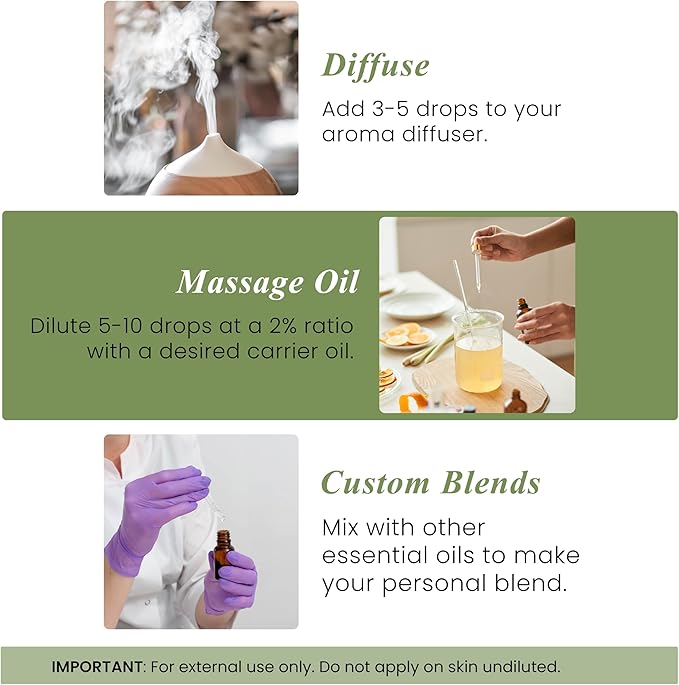 Diffuse

Add 3-5 drops to your aroma diffuser.

Massage Oil

Dilute 5-10 drops at a 2% ratio with a desired carrier oil.

Custom Blends

Mix with other essential oils to make your personal blend.

IMPORTANT: For external use only. Do not apply on skin undiluted.