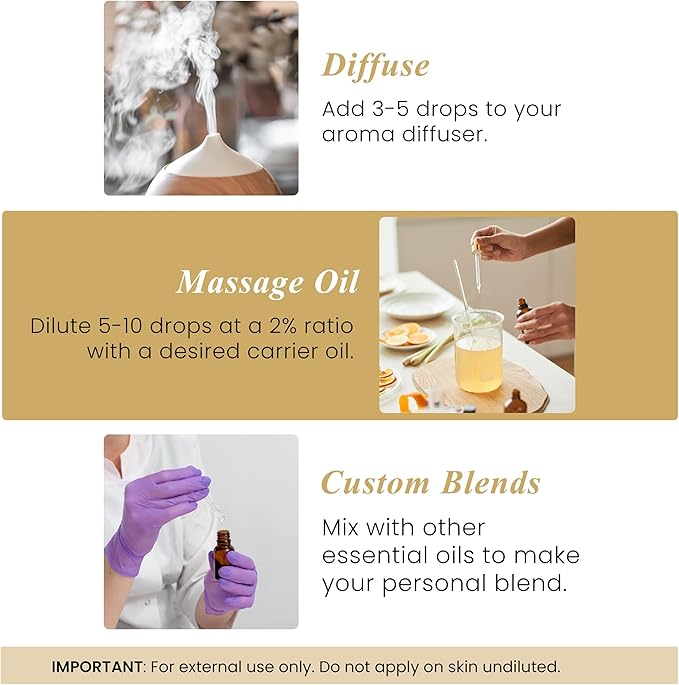 Diffuse

Add 3-5 drops to your aroma diffuser.

Massage Oil

Dilute 5-10 drops at a 2% ratio with a desired carrier oil.

Custom Blends

Mix with other essential oils to make your personal blend.

IMPORTANT: For external use only. Do not apply on skin undiluted.