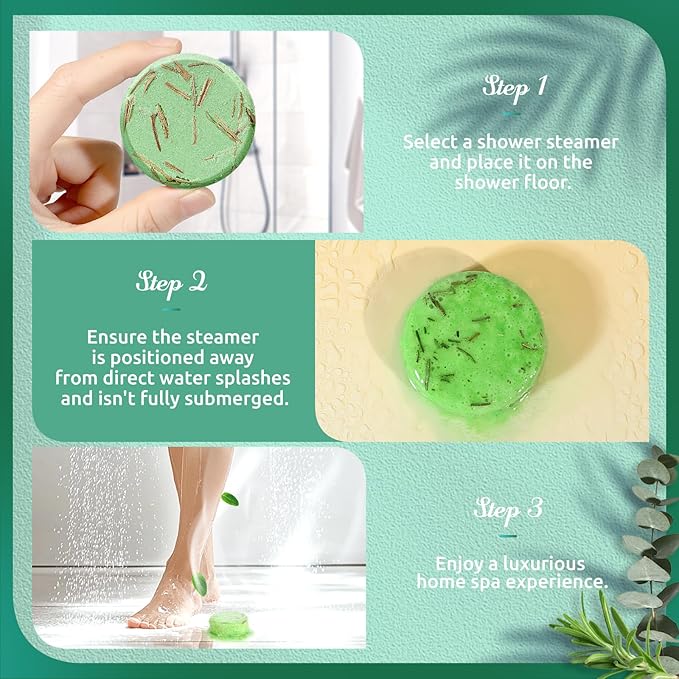 Step 1

Select a shower steamer and place it on the shower floor.

Step 2

Ensure the steamer is positioned away from direct water splashes and isn't fully submerged.

Step 3

Enjoy a luxurious home spa experience.