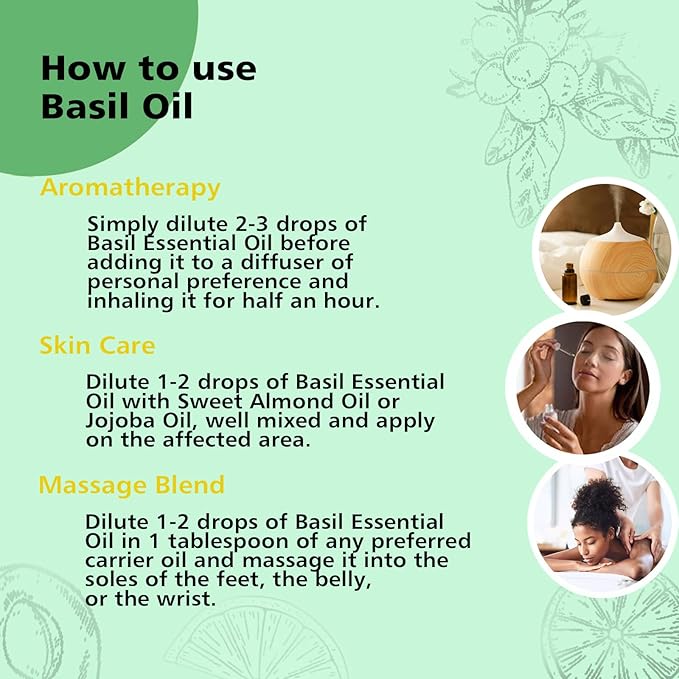 How to use Basil Oil

Aromatherapy

Simply dilute 2-3 drops of Basil Essential Oil before adding it to a diffuser of personal preference and inhaling it for half an hour.

Skin Care

Dilute 1-2 drops of Basil Essential Oil with Sweet Almond Oil or Jojoba Oil, well mixed and apply on the affected area.

Massage Blend

Dilute 1-2 drops of Basil Essential Oil in 1 tablespoon of any preferred carrier oil and massage it into the soles of the feet, the belly, or the wrist.