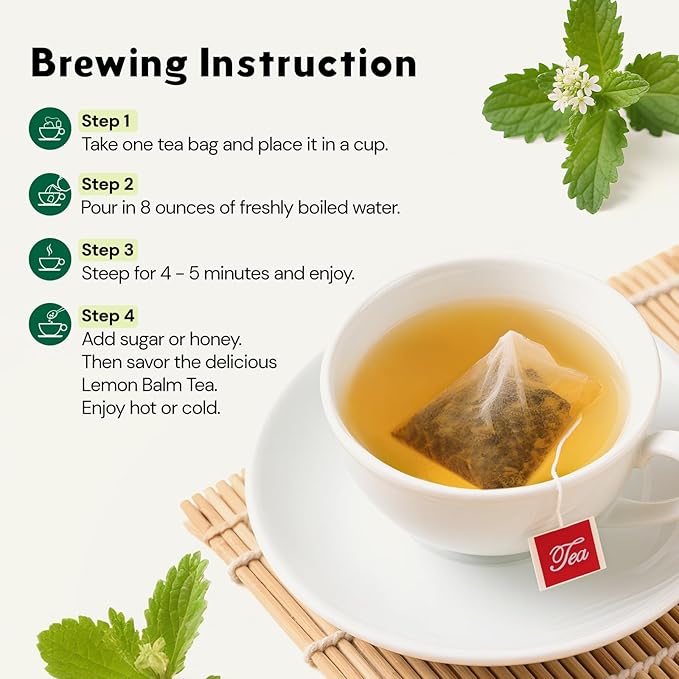 Brewing Instruction

Step 1
Take one tea bag and place it in a cup.

Step 2
Pour in 8 ounces of freshly boiled water.

Step 3
Steep for 4 - 5 minutes and enjoy.

Step 4
Add sugar or honey.
Then savor the delicious
Lemon Balm Tea.
Enjoy hot or cold.

Tea