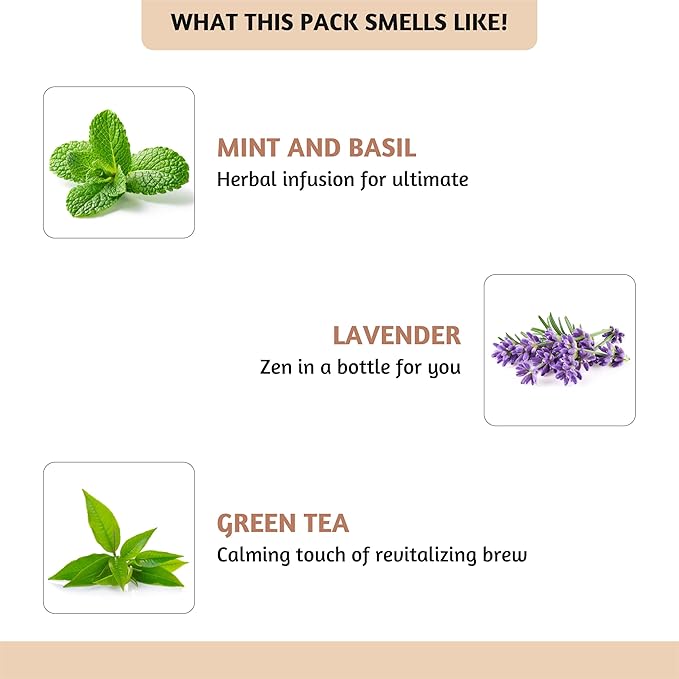 WHAT THIS PACK SMELLS LIKE!

MINT AND BASIL
Herbal infusion for ultimate

LAVENDER
Zen in a bottle for you

GREEN TEA
Calming touch of revitalizing brew