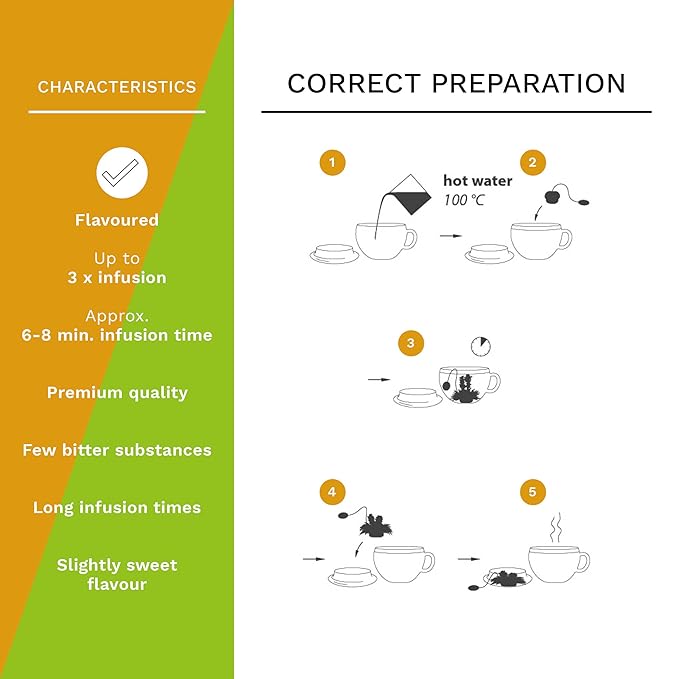 CHARACTERISTICS

Flavoured

Up to
3 x infusion

Approx.
6-8 min. infusion time

Premium quality

Few bitter substances

Long infusion times

Slightly sweet flavour

CORRECT PREPARATION

1

hot water
100 °C

2

3

4

5