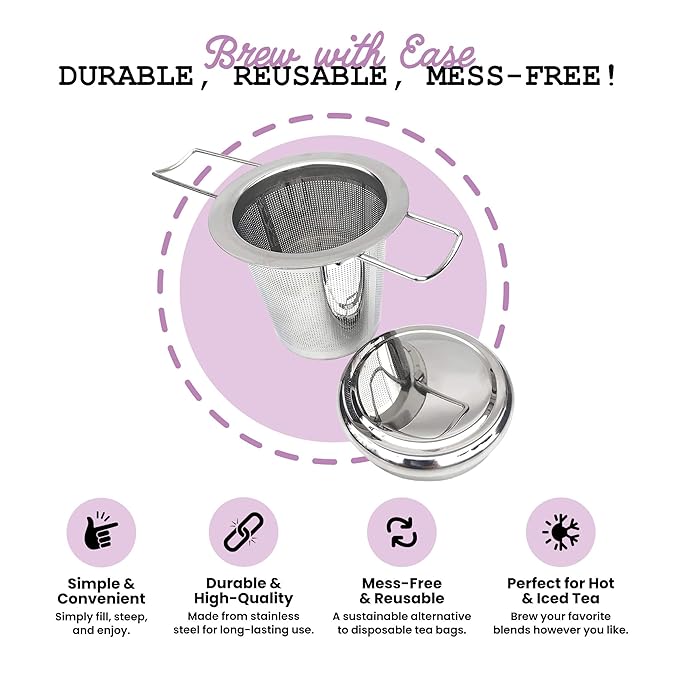 Brew with Ease
DURABLE, REUSABLE, MESS-FREE!

Simple & Convenient
Simply fill, steep, and enjoy.

Durable & High-Quality
Made from stainless steel for long-lasting use.

Mess-Free & Reusable
A sustainable alternative to disposable tea bags.

Perfect for Hot & Iced Tea
Brew your favorite blends however you like.