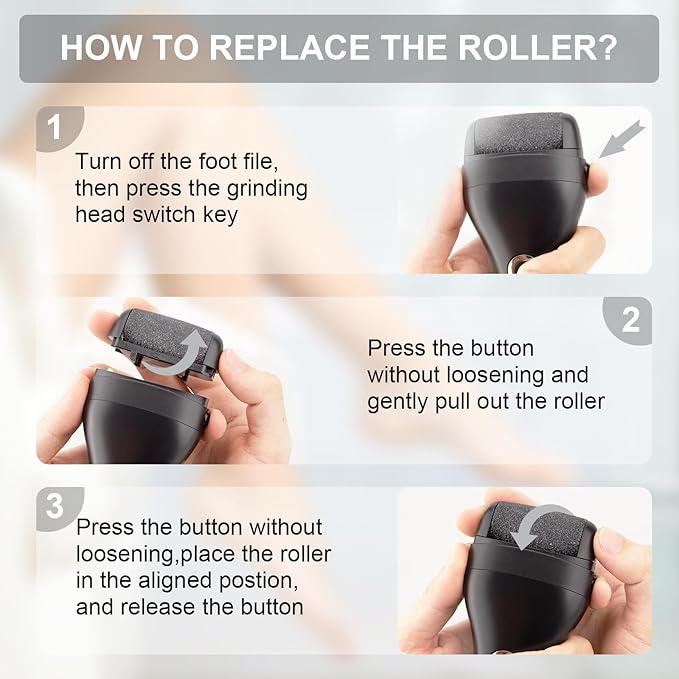 HOW TO REPLACE THE ROLLER?

1

Turn off the foot file, then press the grinding head switch key

2

Press the button without loosening and gently pull out the roller

3

Press the button without loosening,place the roller in the aligned postion, and release the button