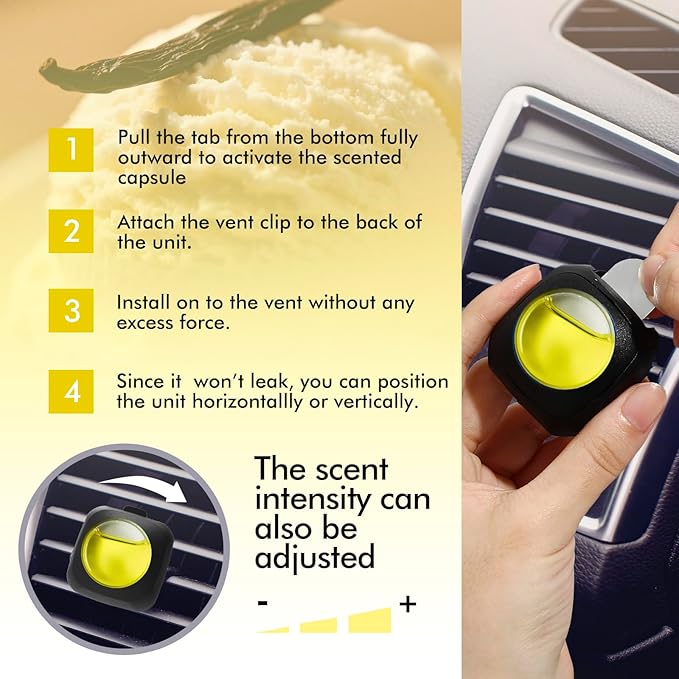 1 Pull the tab from the bottom fully outward to activate the scented capsule

2 Attach the vent clip to the back of the unit.

3 Install on to the vent without any excess force.

4 Since it won't leak, you can position the unit horizontallly or vertically.

The scent intensity can also be adjusted

- +