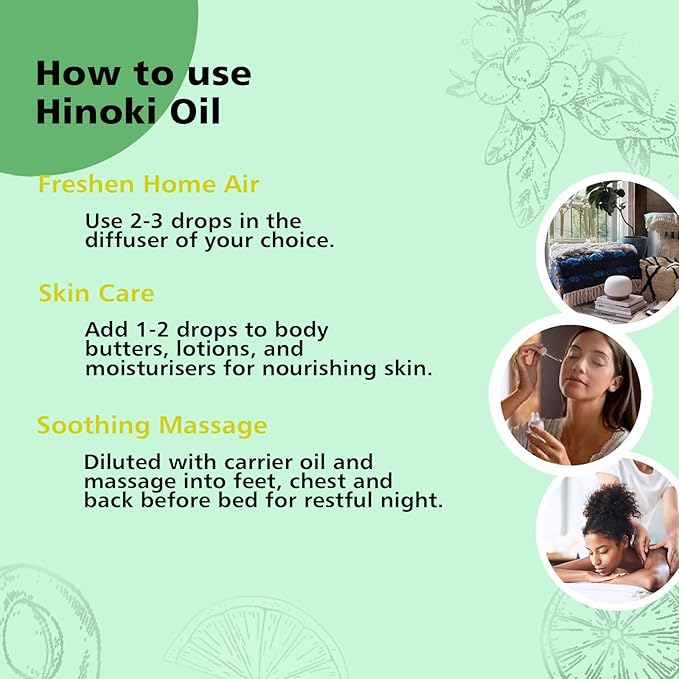 How to use Hinoki Oil

Freshen Home Air

Use 2-3 drops in the diffuser of your choice.

Skin Care

Add 1-2 drops to body butters, lotions, and moisturisers for nourishing skin.

Soothing Massage

Diluted with carrier oil and massage into feet, chest and back before bed for restful night.