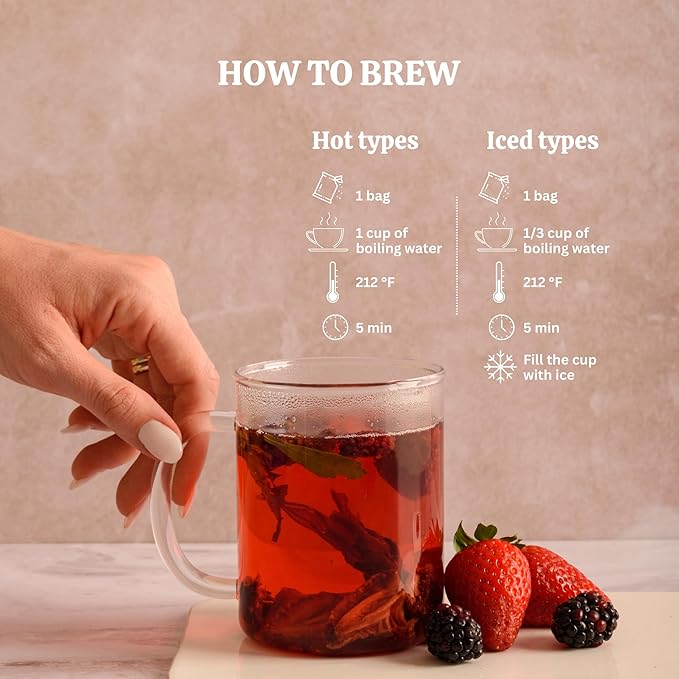 HOW TO BREW

Hot types

1 bag

1 cup of boiling water

212 °F

5 min

Iced types

1 bag

1/3 cup of boiling water

212 °F

5 min

Fill the cup with ice