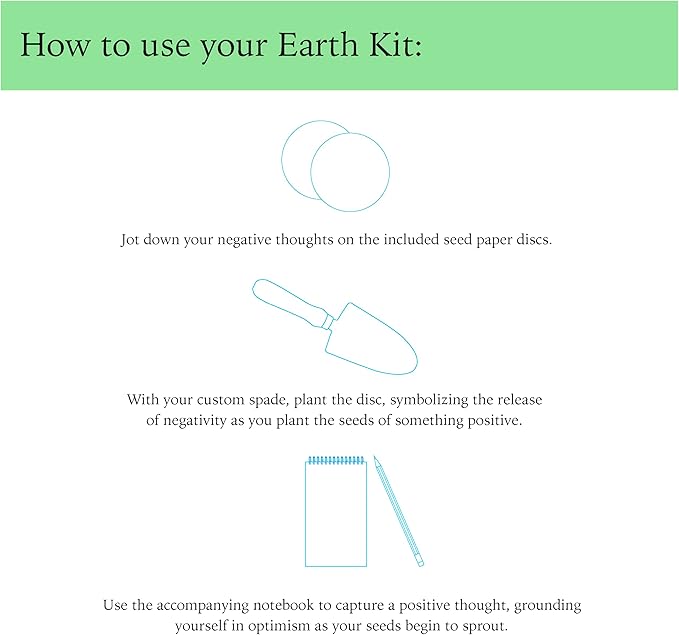 How to use your Earth Kit:

Jot down your negative thoughts on the included seed paper discs.

With your custom spade, plant the disc, symbolizing the release of negativity as you plant the seeds of something positive.

Use the accompanying notebook to capture a positive thought, grounding yourself in optimism as your seeds begin to sprout.