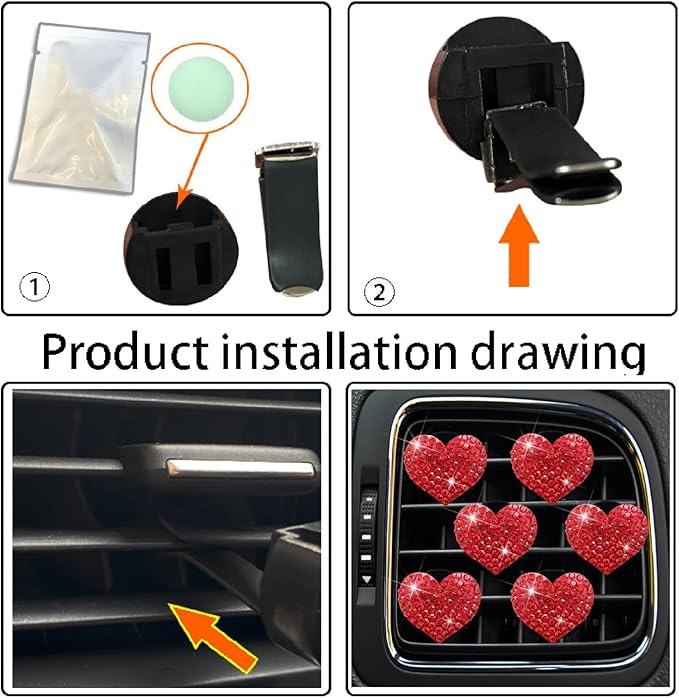 ①

②

Product installation drawing