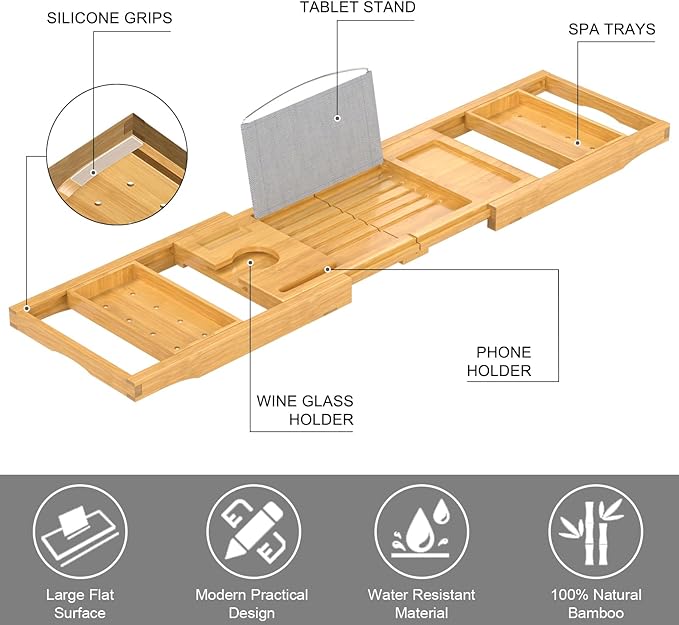 SILICONE GRIPS

TABLET STAND

SPA TRAYS

PHONE HOLDER

WINE GLASS HOLDER

Large Flat Surface

Modern Practical Design

Water Resistant Material

100% Natural Bamboo