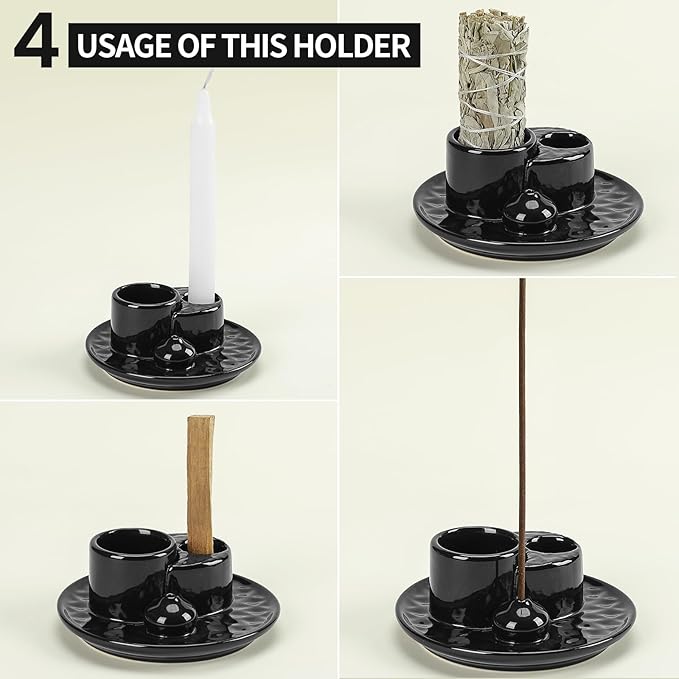 4 USAGE OF THIS HOLDER