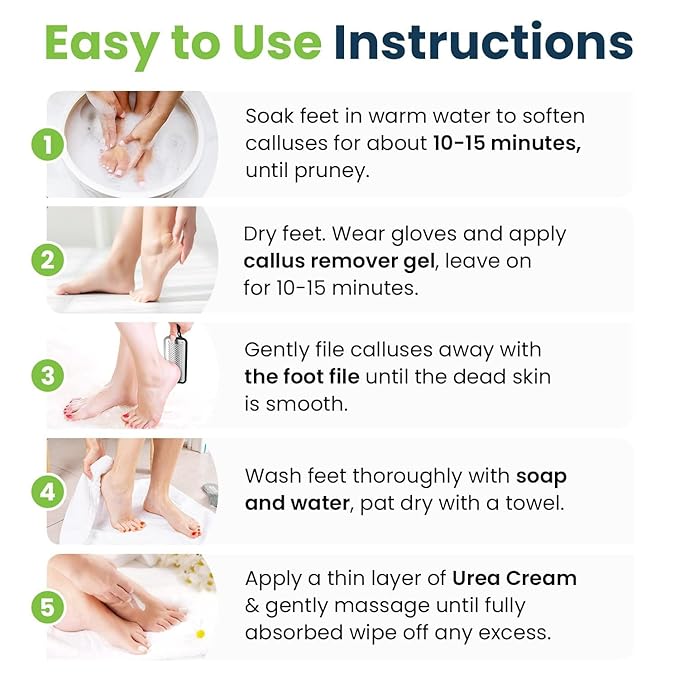 Easy to Use Instructions

1

Soak feet in warm water to soften calluses for about 10-15 minutes, until pruney.

2

Dry feet. Wear gloves and apply callus remover gel, leave on for 10-15 minutes.

3

Gently file calluses away with the foot file until the dead skin is smooth.

4

Wash feet thoroughly with soap and water, pat dry with a towel.

5

Apply a thin layer of Urea Cream & gently massage until fully absorbed wipe off any excess.