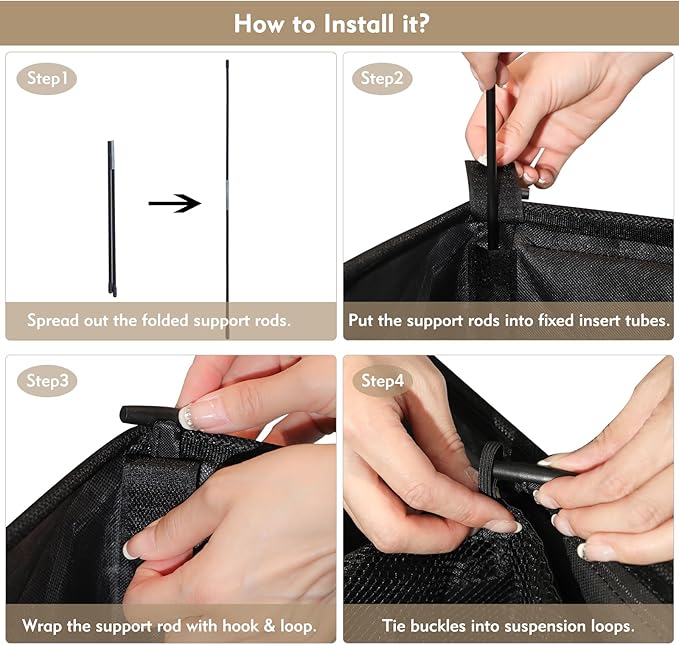 How to Install it?

Step1

Spread out the folded support rods.

Step2

Put the support rods into fixed insert tubes.

Step3

Wrap the support rod with hook & loop.

Step4

Tie buckles into suspension loops.