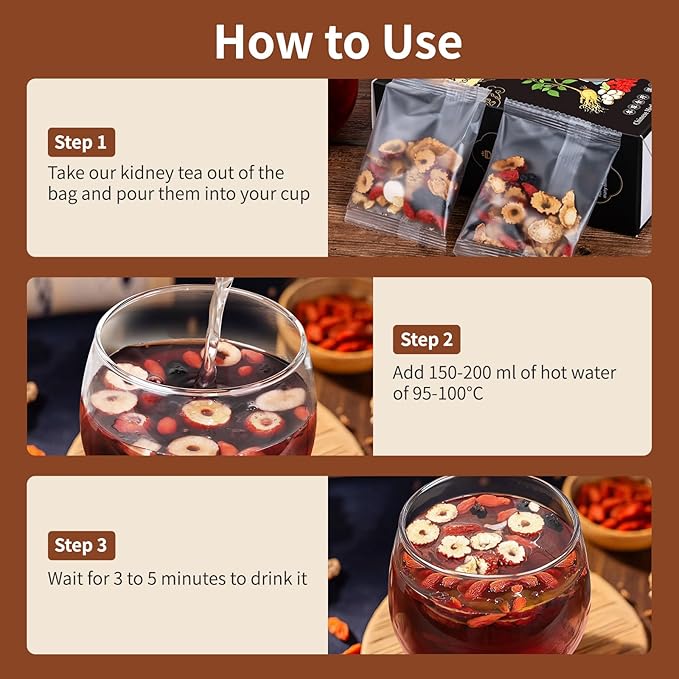 How to Use

Step 1

Take our kidney tea out of the bag and pour them into your cup

Step 2

Add 150-200 ml of hot water of 95-100°C

Step 3

Wait for 3 to 5 minutes to drink it