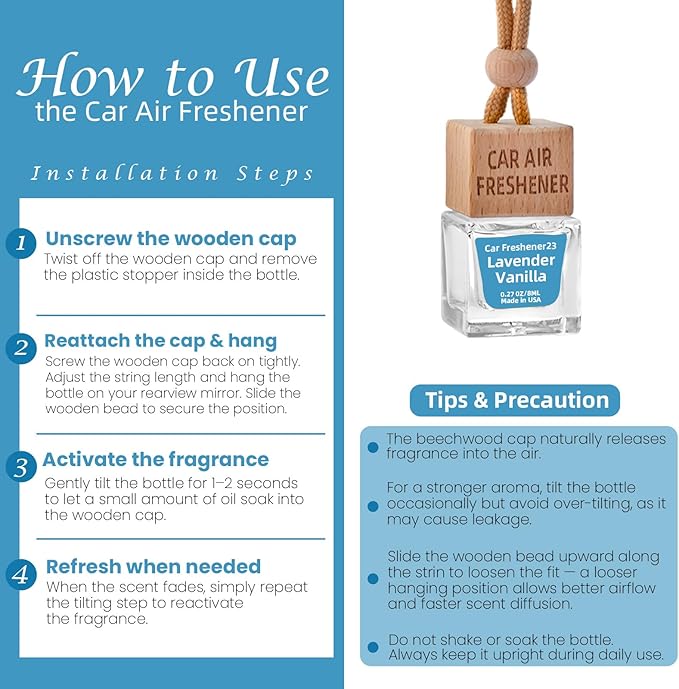 How to Use
the Car Air Freshener

Installation Steps

1 Unscrew the wooden cap
Twist off the wooden cap and remove the plastic stopper inside the bottle.

2 Reattach the cap & hang
Screw the wooden cap back on tightly. Adjust the string length and hang the bottle on your rearview mirror. Slide the wooden bead to secure the position.

3 Activate the fragrance
Gently tilt the bottle for 1–2 seconds to let a small amount of oil soak into the wooden cap.

4 Refresh when needed
When the scent fades, simply repeat the tilting step to reactivate the fragrance.

CAR AIR FRESHENER

Car Freshener23
Lavender Vanilla
0.27 OZ/8ML
Made in USA

Tips & Precaution

The beechwood cap naturally releases fragrance into the air.

For a stronger aroma, tilt the bottle occasionally but avoid over-tilting, as it may cause leakage.

Slide the wooden bead upward along the strin to loosen the fit — a looser hanging position allows better airflow and faster scent diffusion.

Do not shake or soak the bottle. Always keep it upright during daily use.