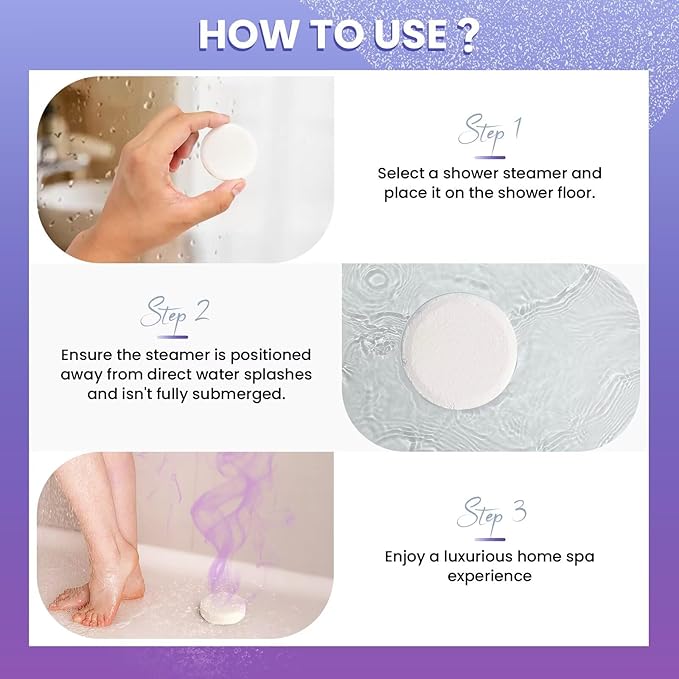 HOW TO USE ?

Step 1
Select a shower steamer and place it on the shower floor.

Step 2
Ensure the steamer is positioned away from direct water splashes and isn't fully submerged.

Step 3
Enjoy a luxurious home spa experience