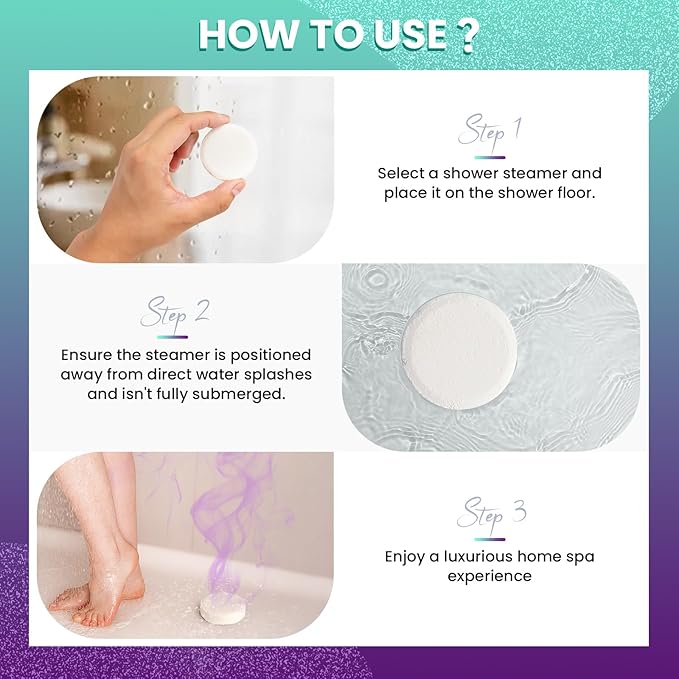 HOW TO USE ?

Step 1

Select a shower steamer and place it on the shower floor.

Step 2

Ensure the steamer is positioned away from direct water splashes and isn't fully submerged.

Step 3

Enjoy a luxurious home spa experience