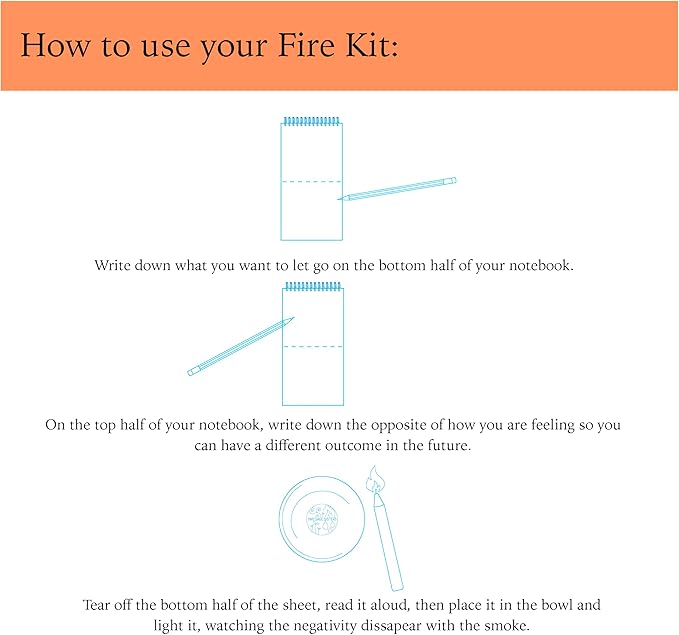 How to use your Fire Kit:

Write down what you want to let go on the bottom half of your notebook.

On the top half of your notebook, write down the opposite of how you are feeling so you can have a different outcome in the future.

Tear off the bottom half of the sheet, read it aloud, then place it in the bowl and light it, watching the negativity dissapear with the smoke.