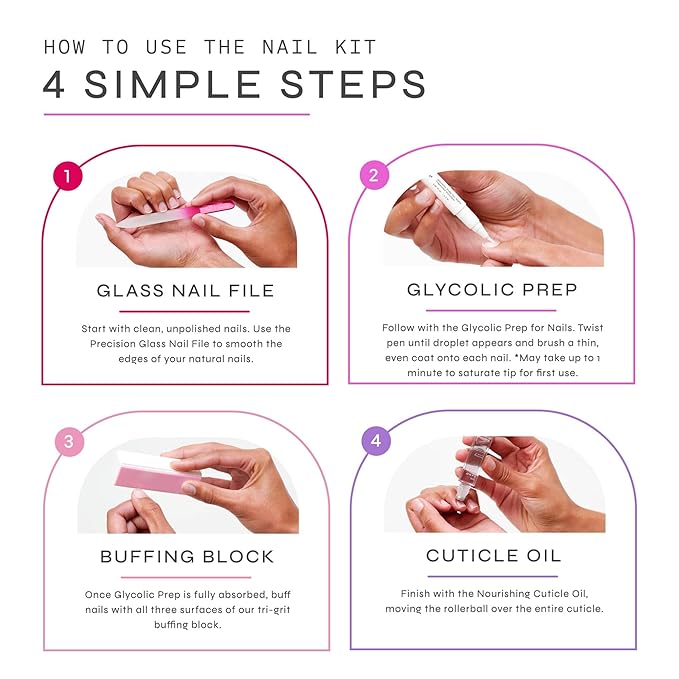 HOW TO USE THE NAIL KIT
4 SIMPLE STEPS

1
GLASS NAIL FILE
Start with clean, unpolished nails. Use the Precision Glass Nail File to smooth the edges of your natural nails.

2
GLYCOLIC PREP
Follow with the Glycolic Prep for Nails. Twist pen until droplet appears and brush a thin, even coat onto each nail. *May take up to 1 minute to saturate tip for first use.

3
BUFFING BLOCK
Once Glycolic Prep is fully absorbed, buff nails with all three surfaces of our tri-grit buffing block.

4
CUTICLE OIL
Finish with the Nourishing Cuticle Oil, moving the rollerball over the entire cuticle.