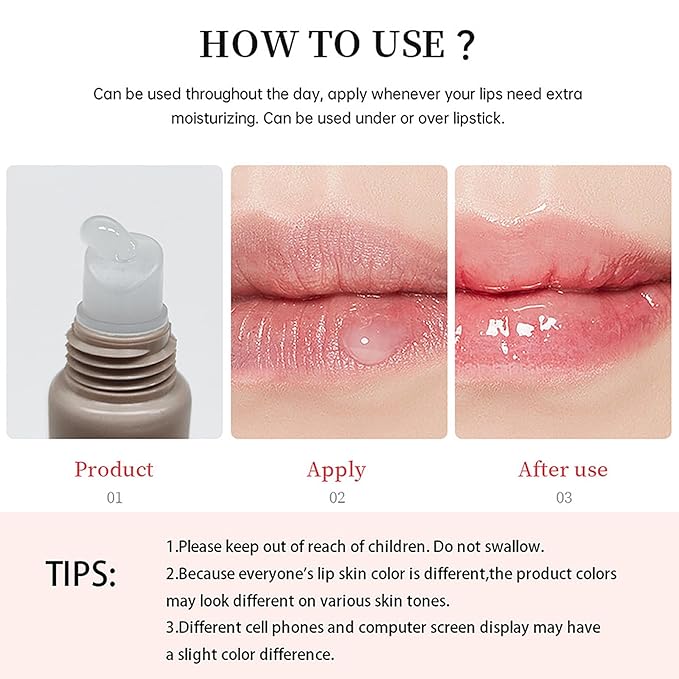 HOW TO USE ?

Can be used throughout the day, apply whenever your lips need extra moisturizing. Can be used under or over lipstick.

Product
01

Apply
02

After use
03

TIPS:

1.Please keep out of reach of children. Do not swallow.
2.Because everyone's lip skin color is different,the product colors may look different on various skin tones.
3.Different cell phones and computer screen display may have a slight color difference.