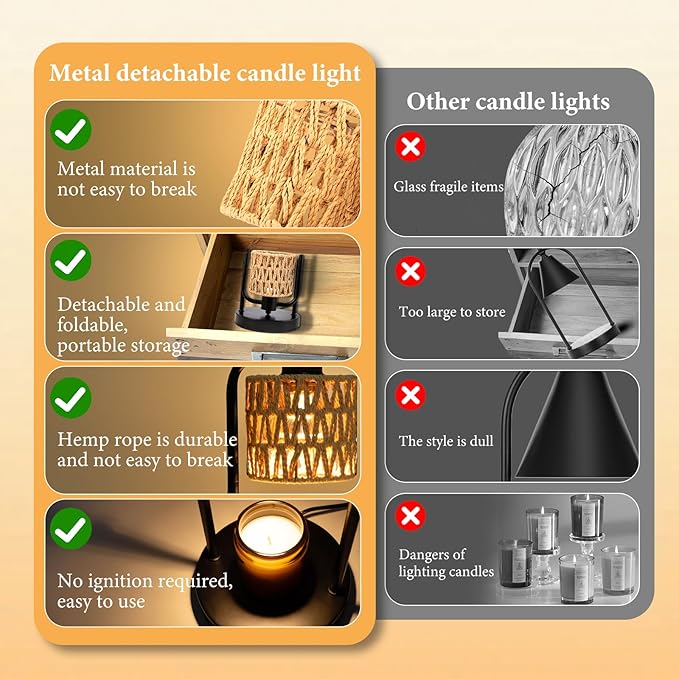 Metal detachable candle light

Metal material is not easy to break

Detachable and foldable, portable storage

Hemp rope is durable and not easy to break

No ignition required, easy to use

Other candle lights

Glass fragile items

Too large to store

The style is dull

Dangers of lighting candles