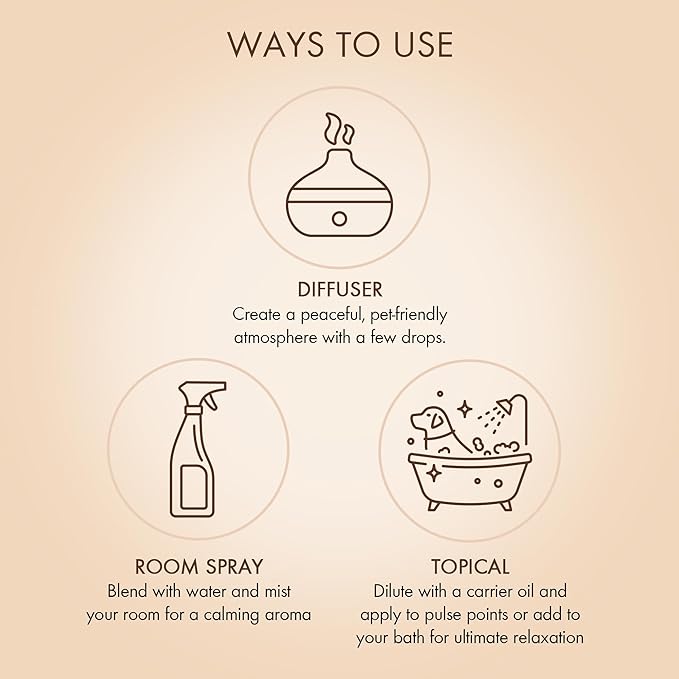 WAYS TO USE

DIFFUSER
Create a peaceful, pet-friendly atmosphere with a few drops.

ROOM SPRAY
Blend with water and mist your room for a calming aroma

TOPICAL
Dilute with a carrier oil and apply to pulse points or add to your bath for ultimate relaxation