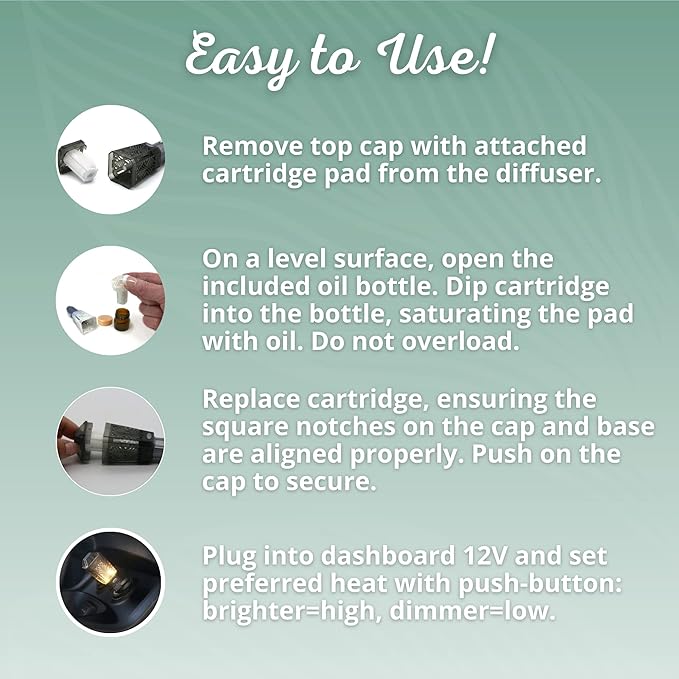 Easy to Use!

Remove top cap with attached cartridge pad from the diffuser.

On a level surface, open the included oil bottle. Dip cartridge into the bottle, saturating the pad with oil. Do not overload.

Replace cartridge, ensuring the square notches on the cap and base are aligned properly. Push on the cap to secure.

Plug into dashboard 12V and set preferred heat with push-button: brighter=high, dimmer=low.