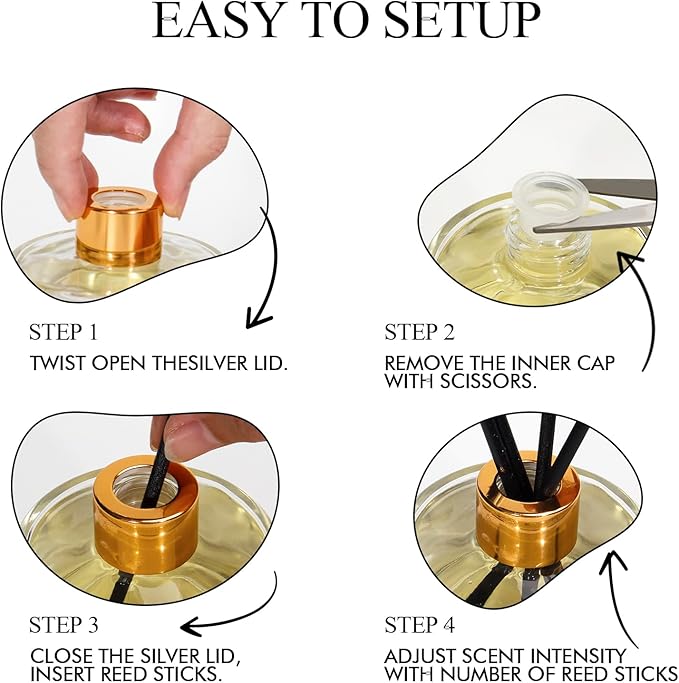 EASY TO SETUP

STEP 1
TWIST OPEN THESILVER LID.

STEP 2
REMOVE THE INNER CAP WITH SCISSORS.

STEP 3
CLOSE THE SILVER LID, INSERT REED STICKS.

STEP 4
ADJUST SCENT INTENSITY WITH NUMBER OF REED STICKS