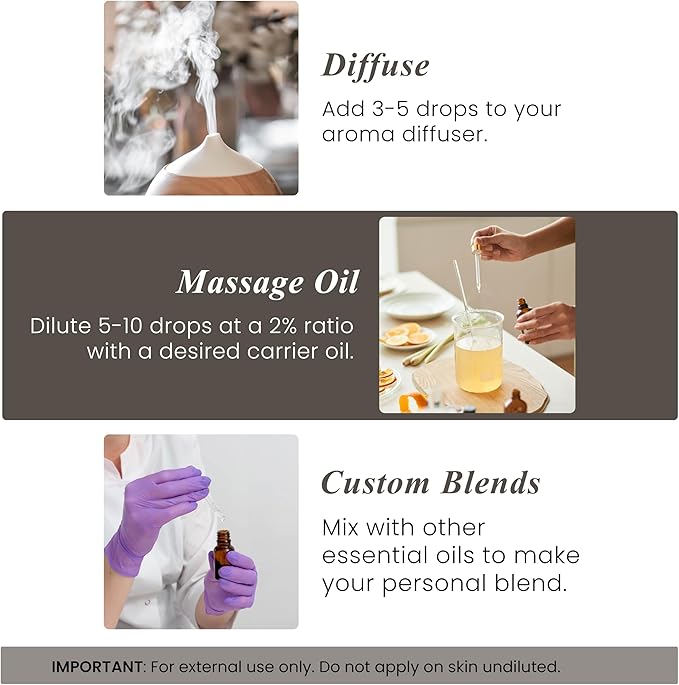 Diffuse
Add 3-5 drops to your aroma diffuser.

Massage Oil
Dilute 5-10 drops at a 2% ratio with a desired carrier oil.

Custom Blends
Mix with other essential oils to make your personal blend.

IMPORTANT: For external use only. Do not apply on skin undiluted.