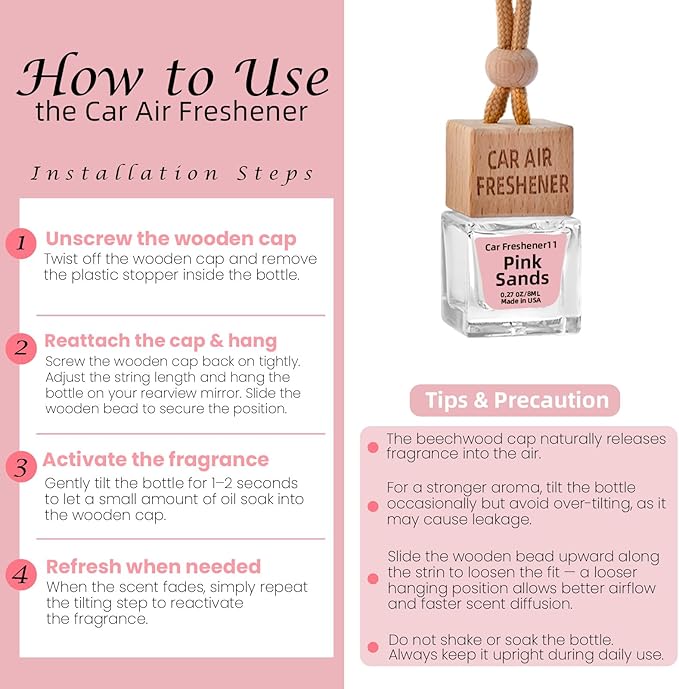 How to Use
the Car Air Freshener

Installation Steps

1 Unscrew the wooden cap
Twist off the wooden cap and remove the plastic stopper inside the bottle.

2 Reattach the cap & hang
Screw the wooden cap back on tightly. Adjust the string length and hang the bottle on your rearview mirror. Slide the wooden bead to secure the position.

3 Activate the fragrance
Gently tilt the bottle for 1–2 seconds to let a small amount of oil soak into the wooden cap.

4 Refresh when needed
When the scent fades, simply repeat the tilting step to reactivate the fragrance.

CAR AIR FRESHENER

Car Freshener11
Pink Sands
0.27 OZ/8ML
Made in USA

Tips & Precaution

The beechwood cap naturally releases fragrance into the air.

For a stronger aroma, tilt the bottle occasionally but avoid over-tilting, as it may cause leakage.

Slide the wooden bead upward along the strin to loosen the fit — a looser hanging position allows better airflow and faster scent diffusion.

Do not shake or soak the bottle. Always keep it upright during daily use.