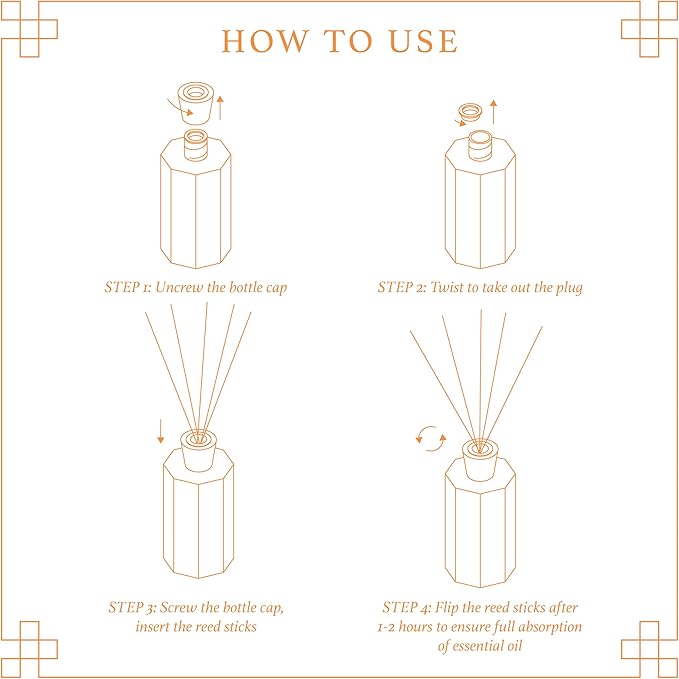 HOW TO USE

STEP 1: Uncrew the bottle cap

STEP 2: Twist to take out the plug

STEP 3: Screw the bottle cap, insert the reed sticks

STEP 4: Flip the reed sticks after 1-2 hours to ensure full absorption of essential oil