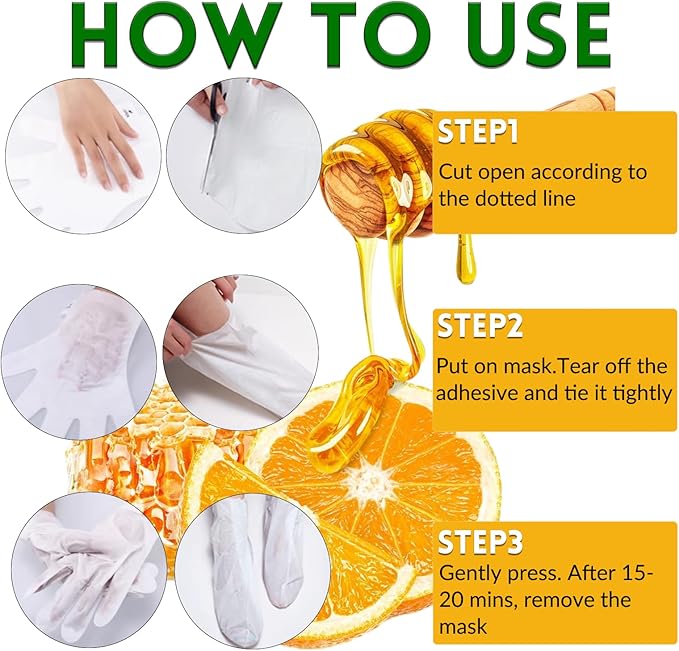 HOW TO USE

STEP1
Cut open according to the dotted line

STEP2
Put on mask.Tear off the adhesive and tie it tightly

STEP3
Gently press. After 15-20 mins, remove the mask